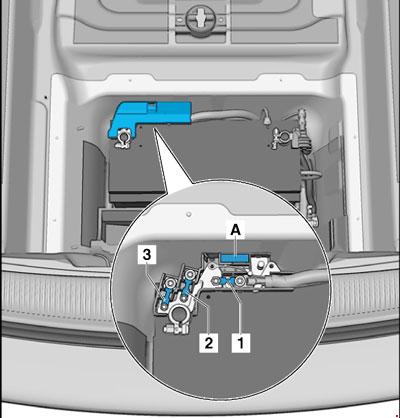 A
3
2
1